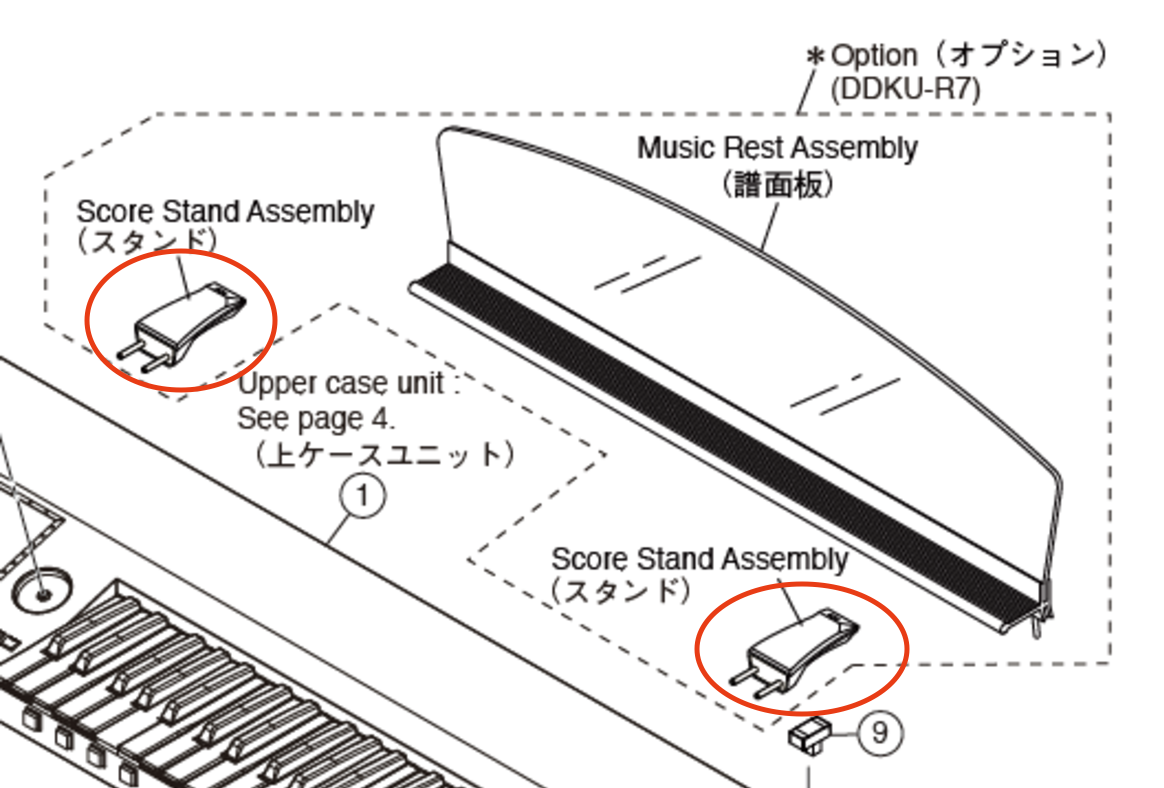 ＊Option（オプション）
(DDKU-R7)

Music Rest Assembly
（譜面板）

Score Stand Assembly
（スタンド）

Upper case unit :
See page 4.
（上ケースユニット）

1

Score Stand Assembly
（スタンド）

9